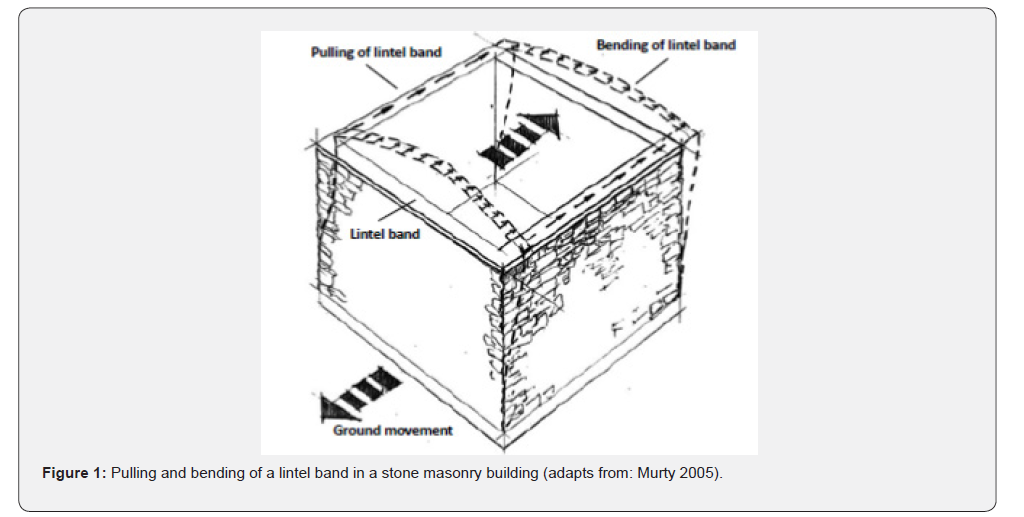 Pulling of lintel band

Bending of lintel band

Lintel band

Ground movement

**Figure 1:** Pulling and bending of a lintel band in a stone masonry building (adapts from: Murty 2005).