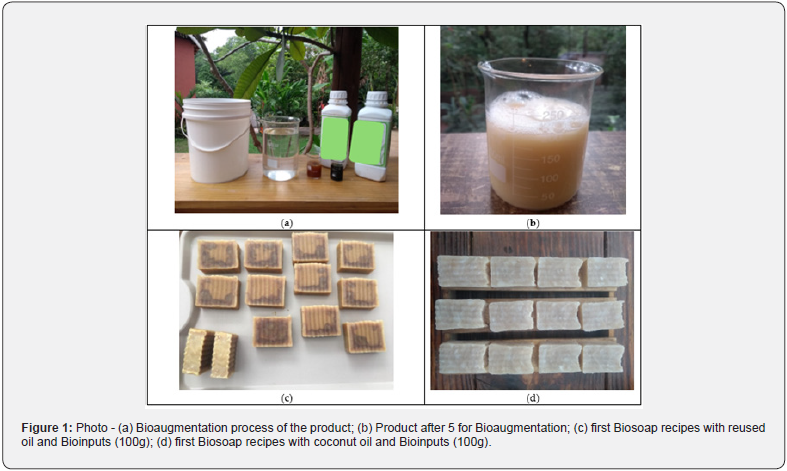 (a)

250
150
100
50

(b)

(c)

(d)

**Figure 1:** Photo - (a) Bioaugmentation process of the product; (b) Product after 5 for Bioaugmentation; (c) first Biosoap recipes with reused oil and Bioinputs (100g); (d) first Biosoap recipes with coconut oil and Bioinputs (100g).