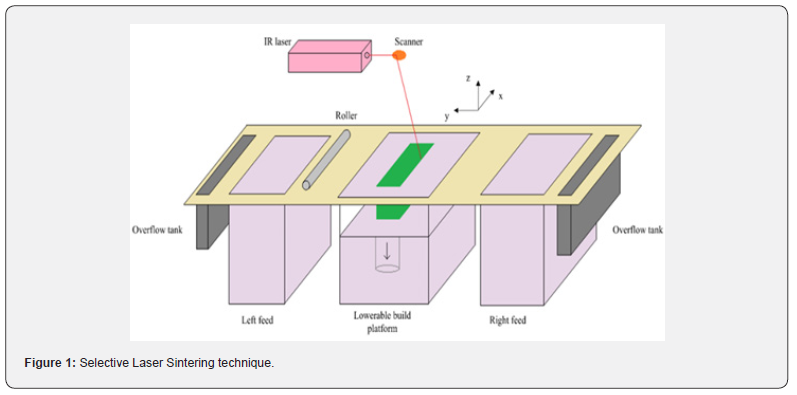 IR laser

Scanner

z

x

y

Roller

Overflow tank

Overflow tank

Left feed

Lowerable build platform

Right feed

**Figure 1:** Selective Laser Sintering technique.